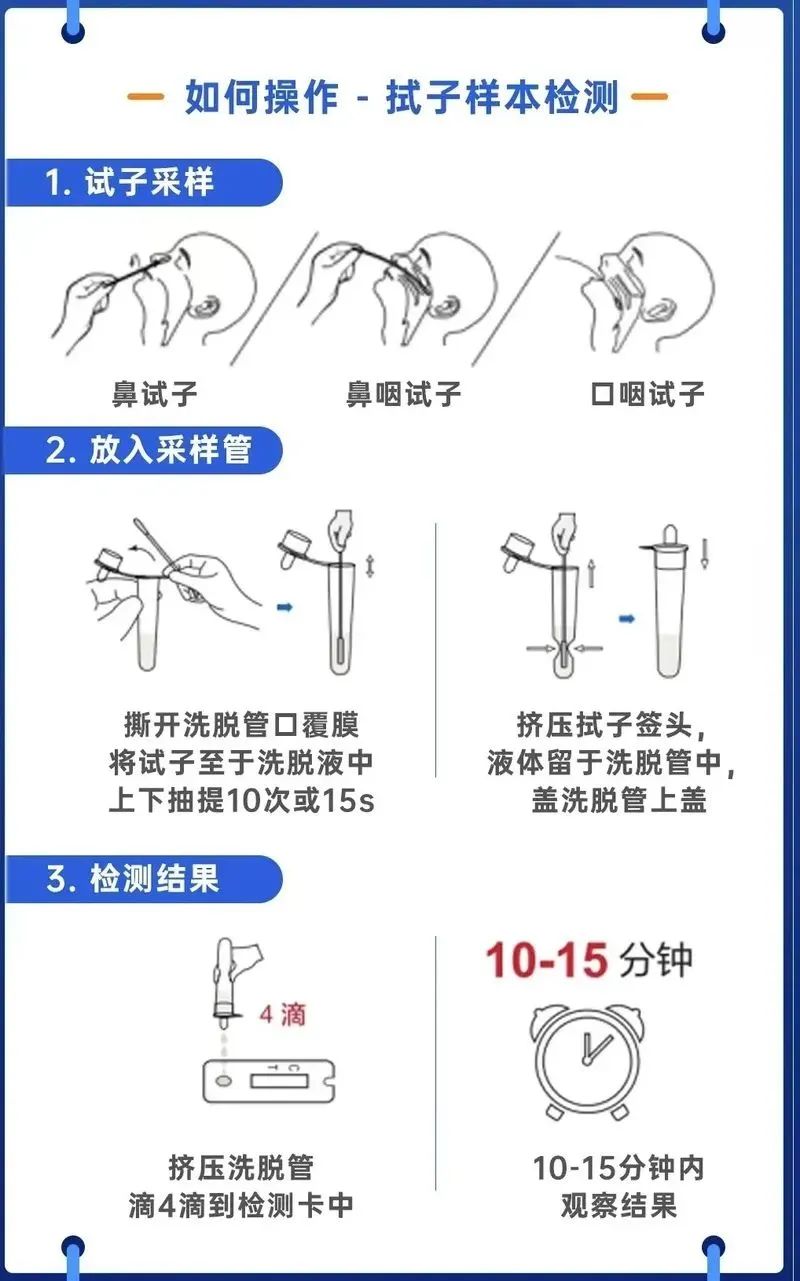 如何操作 - 拭子样本检测

1. 试子采样

鼻试子

鼻咽试子

口咽试子

2. 放入采样管

撕开洗脱管口覆膜
将试子至于洗脱液中
上下抽提10次或15s

挤压拭子签头，
液体留于洗脱管中，
盖洗脱管上盖

3. 检测结果

4 滴

T C

挤压洗脱管
滴4滴到检测卡中

10-15 分钟

10-15分钟内
观察结果